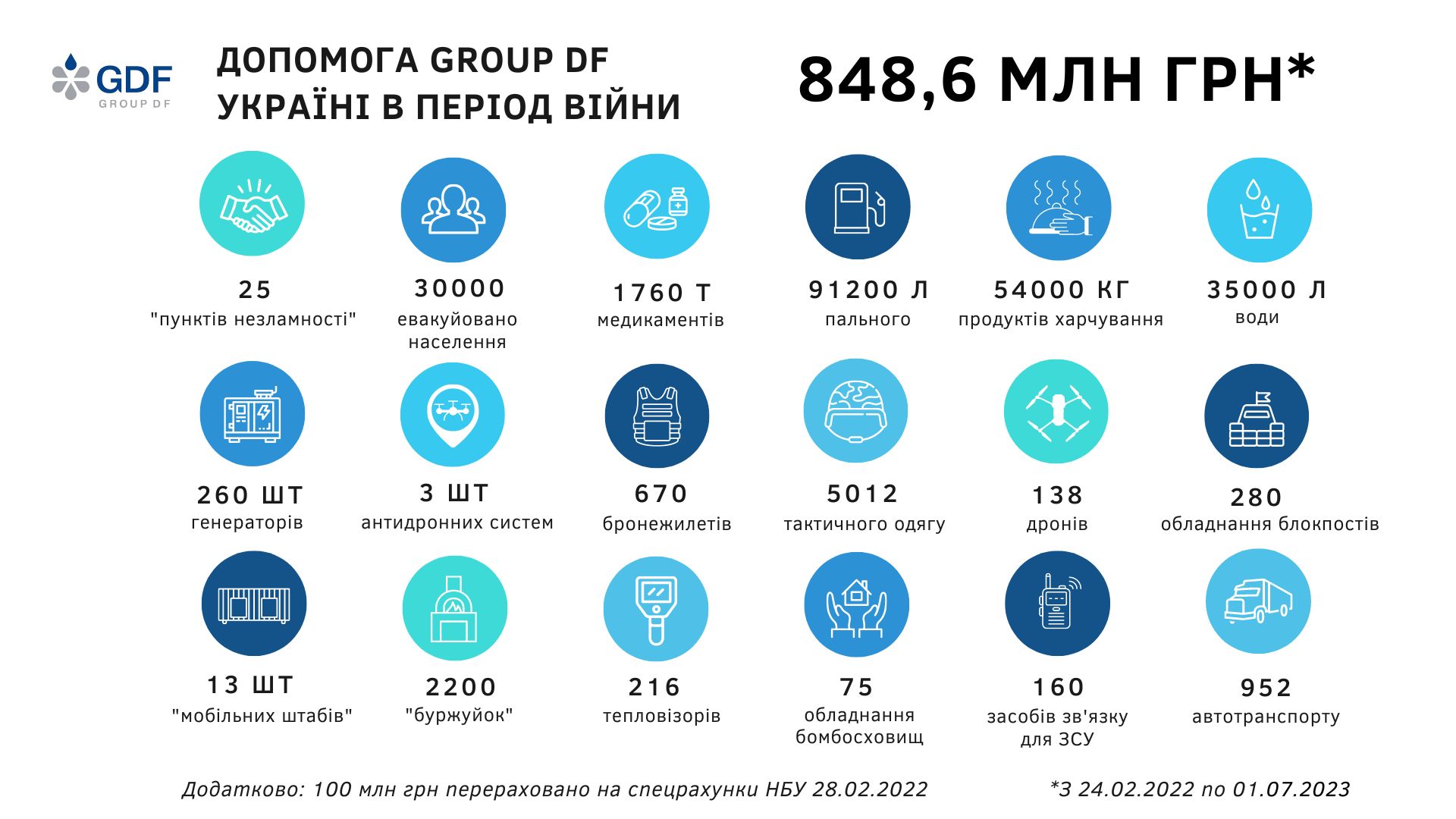 GDF
GROUP DF

ДОПОМОГА GROUP DF УКРАЇНІ В ПЕРІОД ВІЙНИ

848,6 МЛН ГРН*

25
"пунктів незламності"

30000
евакуйовано населення

1760 Т
медикаментів

91200 Л
пального

54000 КГ
продуктів харчування

35000 Л
води

260 ШТ
генераторів

3 ШТ
антидронних систем

670
бронежилетів

5012
тактичного одягу

138
дронів

280
обладнання блокпостів

13 ШТ
"мобільних штабів"

2200
"буржуйок"

216
тепловізорів

75
обладнання бомбосховищ

160
засобів зв'язку для ЗСУ

952
автотранспорту

Додатково: 100 млн грн перераховано на спецрахунки НБУ 28.02.2022

*З 24.02.2022 по 01.07.2023